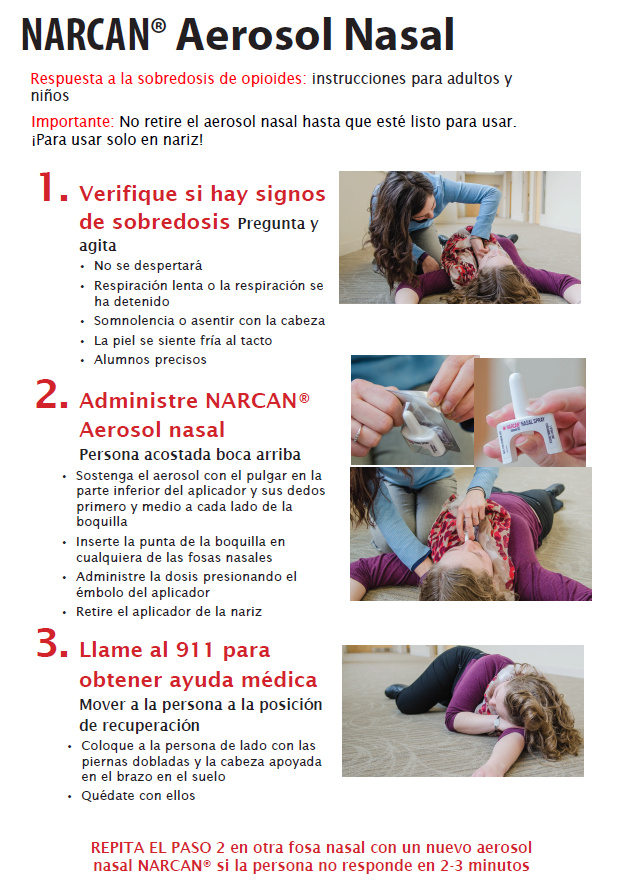 NARCAN® Aerosol Nasal

Respuesta a la sobredosis de opioides: instrucciones para adultos y niños

Importante: No retire el aerosol nasal hasta que esté listo para usar. ¡Para usar solo en nariz!

1. Verifique si hay signos de sobredosis Pregunta y agita

• No se despertará
• Respiración lenta o la respiración se ha detenido
• Somnolencia o asentir con la cabeza
• La piel se siente fría al tacto
• Alumnos precisos

2. Administre NARCAN® Aerosol nasal

Persona acostada boca arriba

• Sostenga el aerosol con el pulgar en la parte inferior del aplicador y sus dedos primero y medio a cada lado de la boquilla
• Inserte la punta de la boquilla en cualquiera de las fosas nasales
• Administre la dosis presionando el émbolo del aplicador
• Retire el aplicador de la nariz

NARCAN NASAL SPRAY

3. Llame al 911 para obtener ayuda médica

Mover a la persona a la posición de recuperación

• Coloque a la persona de lado con las piernas dobladas y la cabeza apoyada en el brazo en el suelo
• Quédate con ellos

REPITA EL PASO 2 en otra fosa nasal con un nuevo aerosol nasal NARCAN® si la persona no responde en 2-3 minutos